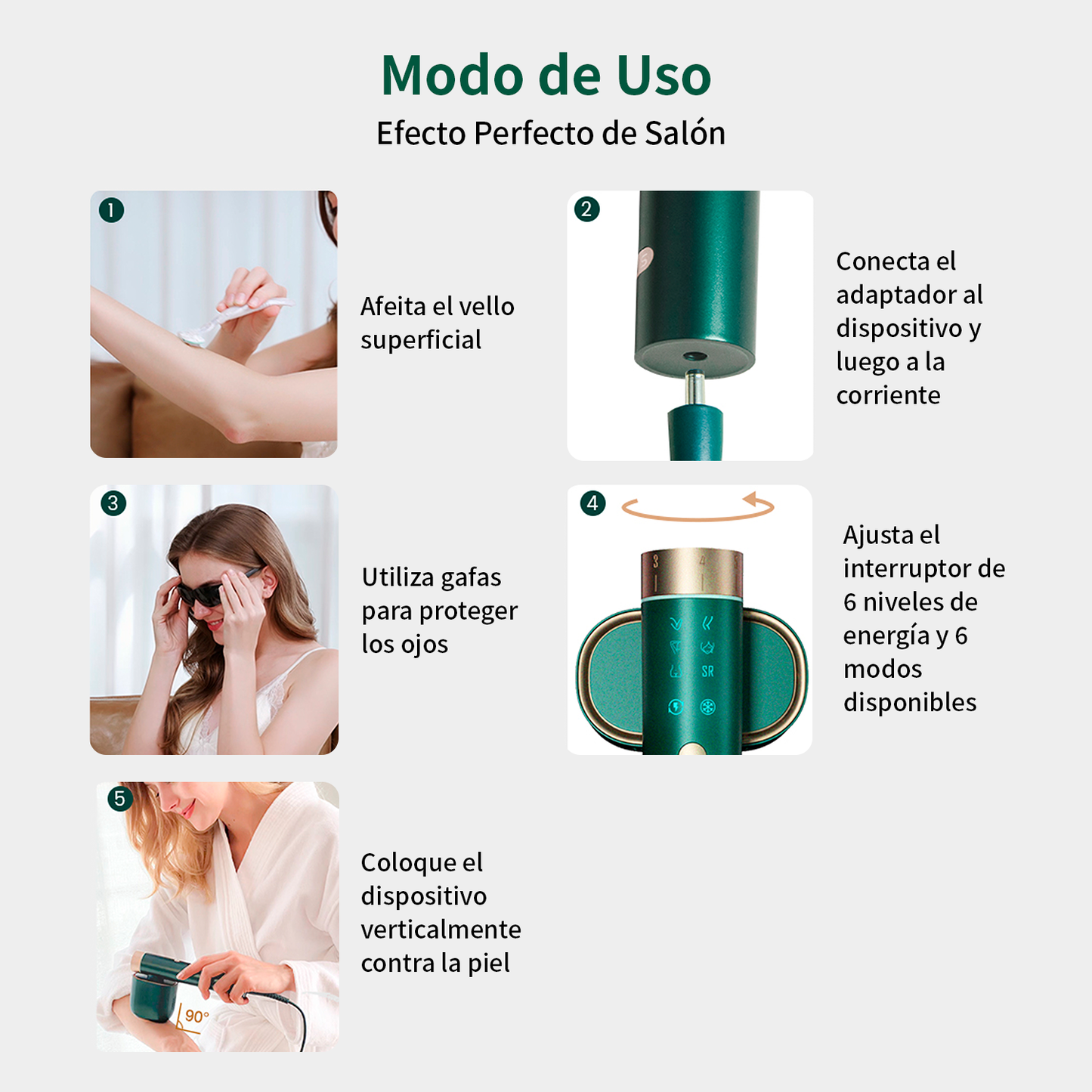 Modo de Uso

Efecto Perfecto de Salón

1

Afeita el vello superficial

2

Conecta el adaptador al dispositivo y luego a la corriente

3

Utiliza gafas para proteger los ojos

4

3 4

SR

Ajusta el interruptor de 6 niveles de energía y 6 modos disponibles

5

90°

Coloque el dispositivo verticalmente contra la piel